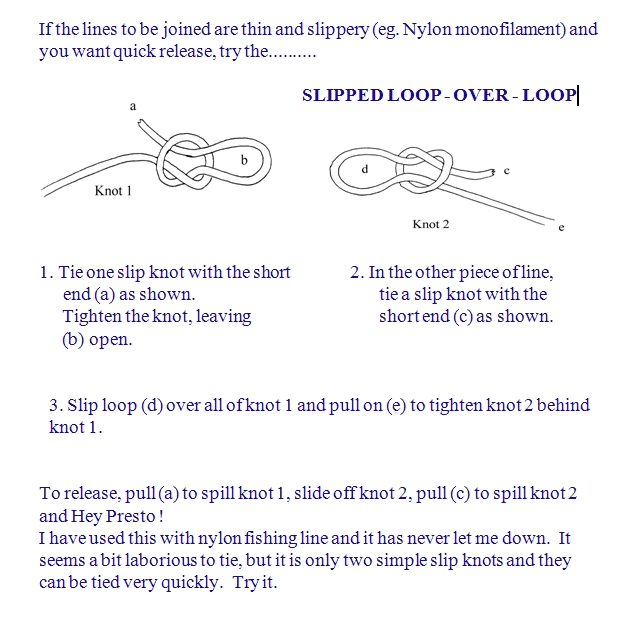 If the lines to be joined are thin and slippery (eg. Nylon monofilament) and you want quick release, try the..........

SLIPPED LOOP - OVER - LOOP

a

b

Knot 1

d

c

Knot 2

e

1. Tie one slip knot with the short end (a) as shown. Tighten the knot, leaving (b) open.

2. In the other piece of line, tie a slip knot with the short end (c) as shown.

3. Slip loop (d) over all of knot 1 and pull on (e) to tighten knot 2 behind knot 1.

To release, pull (a) to spill knot 1, slide off knot 2, pull (c) to spill knot 2 and Hey Presto !
I have used this with nylon fishing line and it has never let me down. It seems a bit laborious to tie, but it is only two simple slip knots and they can be tied very quickly. Try it.